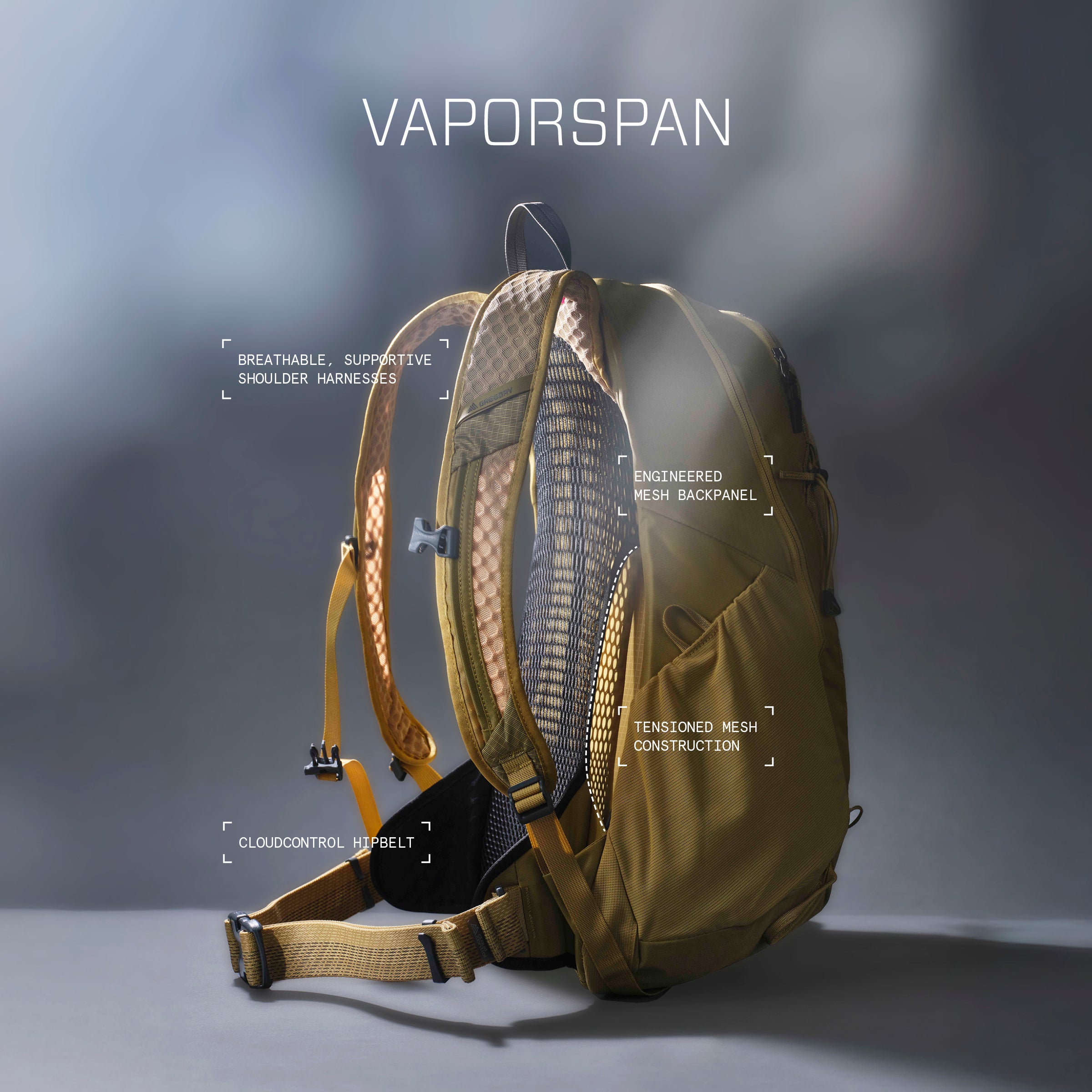 VAPORSPAN

BREATHABLE, SUPPORTIVE SHOULDER HARNESSES

GREGORY

ENGINEERED MESH BACKPANEL

TENSIONED MESH CONSTRUCTION

CLOUDCONTROL HIPBELT